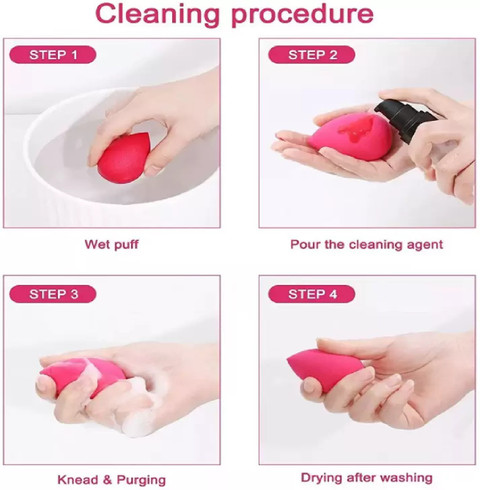 Cleaning procedure

STEP 1

Wet puff

STEP 2

Pour the cleaning agent

STEP 3

Knead & Purging

STEP 4

Drying after washing