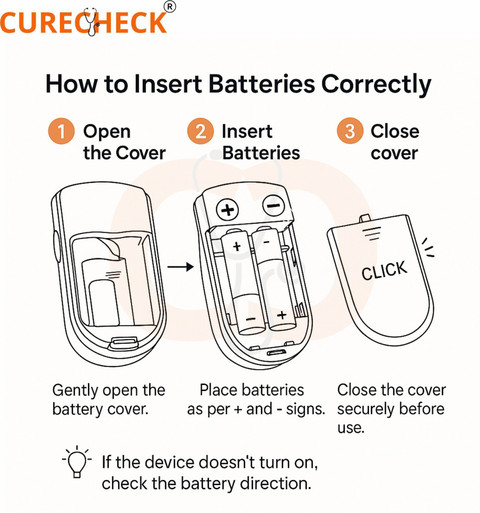 CURECHECK®

How to Insert Batteries Correctly

1 Open the Cover

2 Insert Batteries

3 Close cover

+ −

+ −

− +

CLICK

Gently open the battery cover.

Place batteries as per + and - signs.

Close the cover securely before use.

If the device doesn't turn on, check the battery direction.