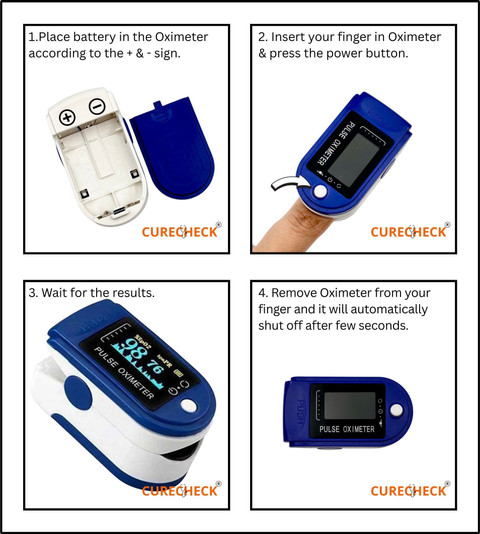 1.Place battery in the Oximeter according to the + & - sign.

+ −

CURECHECK®

2. Insert your finger in Oximeter & press the power button.

PULSE OXIMETER

CURECHECK®

3. Wait for the results.

PUSH

%SpO2 98 bpmPR 76

PULSE OXIMETER

CURECHECK®

4. Remove Oximeter from your finger and it will automatically shut off after few seconds.

PUSH

PULSE OXIMETER

CURECHECK®