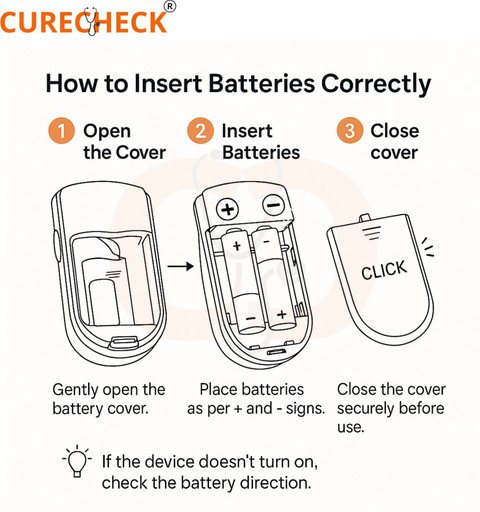 CURECHECK®

How to Insert Batteries Correctly

1 Open the Cover

2 Insert Batteries

3 Close cover

+ −

+ −

− +

CLICK

Gently open the battery cover.

Place batteries as per + and - signs.

Close the cover securely before use.

If the device doesn't turn on, check the battery direction.