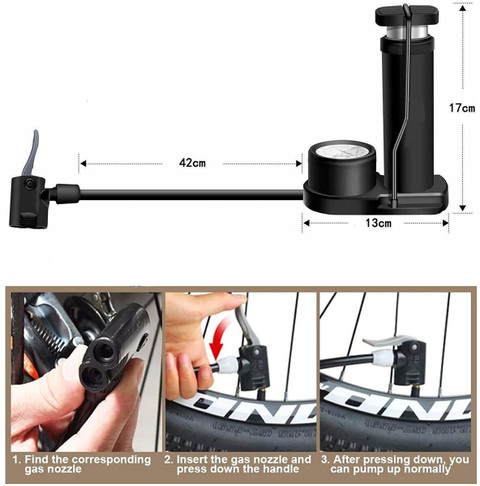 17cm

42cm

13cm

1. Find the corresponding gas nozzle

2. Insert the gas nozzle and press down the handle

3. After pressing down, you can pump up normally