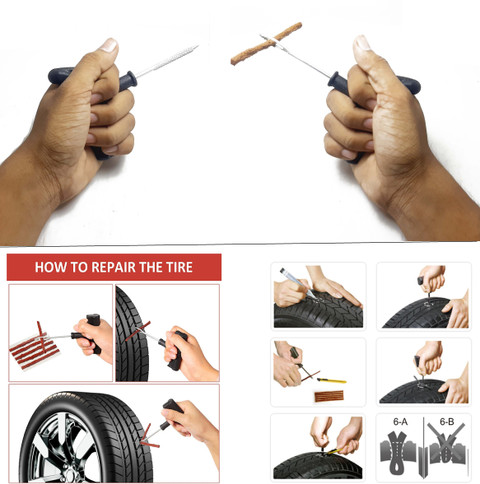 HOW TO REPAIR THE TIRE

6-A

6-B