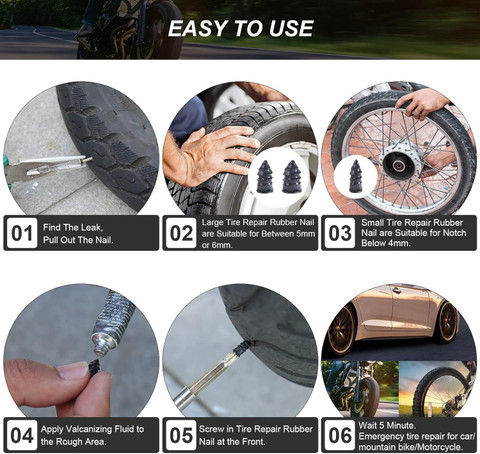 EASY TO USE

01 Find The Leak, Pull Out The Nail.

02 Large Tire Repair Rubber Nail are Suitable for Between 5mm or 6mm.

03 Small Tire Repair Rubber Nail are Suitable for Notch Below 4mm.

04 Apply Valcanizing Fluid to the Rough Area.

05 Screw in Tire Repair Rubber Nail at the Front.

06 Wait 5 Minute. Emergency tire repair for car/ mountain bike/Motorcycle.