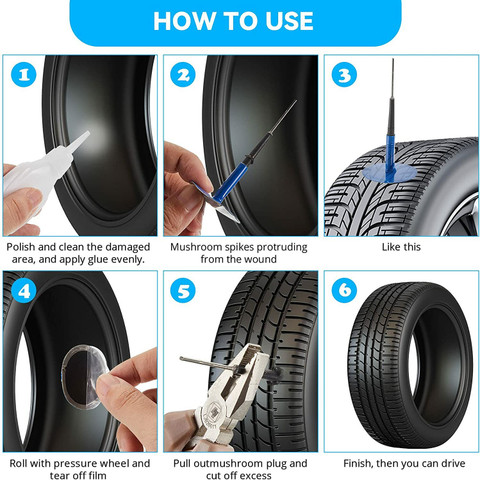 HOW TO USE

1
Polish and clean the damaged area, and apply glue evenly.

2
Mushroom spikes protruding from the wound

3
Like this

4
Roll with pressure wheel and tear off film

5
Pull outmushroom plug and cut off excess

6
Finish, then you can drive