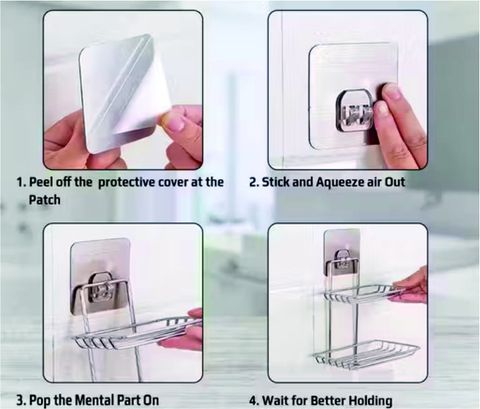 1. Peel off the protective cover at the Patch

2. Stick and Aqueeze air Out

3. Pop the Mental Part On

4. Wait for Better Holding