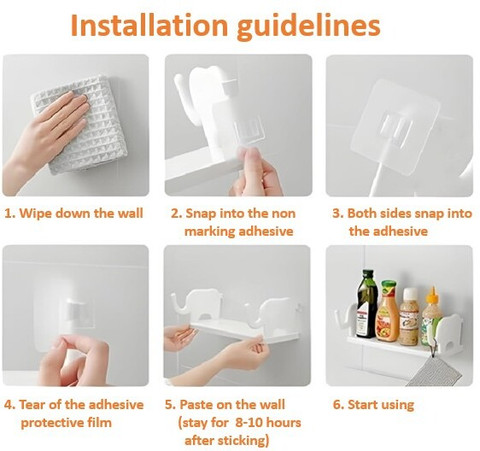 Installation guidelines

1. Wipe down the wall

2. Snap into the non marking adhesive

3. Both sides snap into the adhesive

4. Tear of the adhesive protective film

5. Paste on the wall (stay for 8-10 hours after sticking)

6. Start using