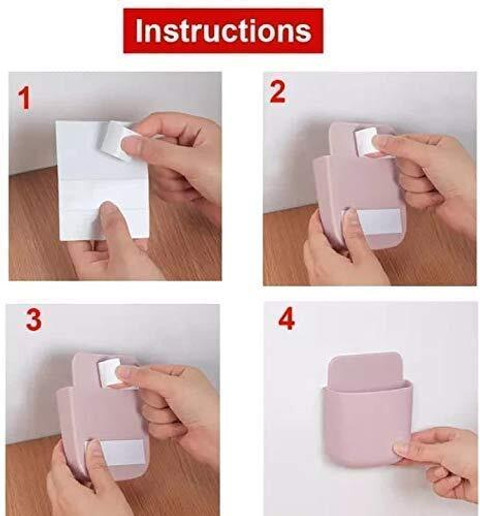 Instructions

1

2

3

4