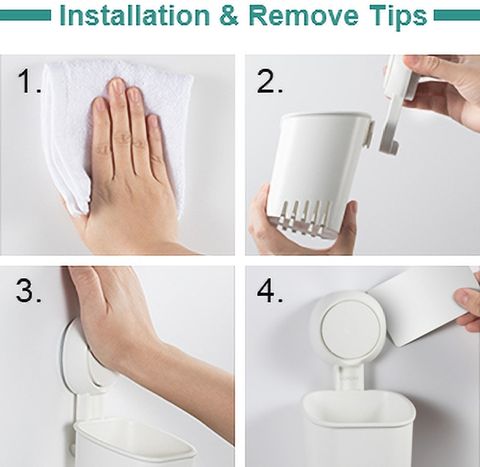 Installation & Remove Tips

1.

2.

3.

4.