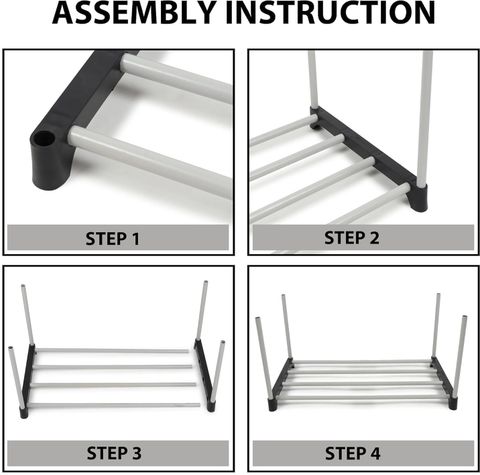 ASSEMBLY INSTRUCTION

STEP 1

STEP 2

STEP 3

STEP 4