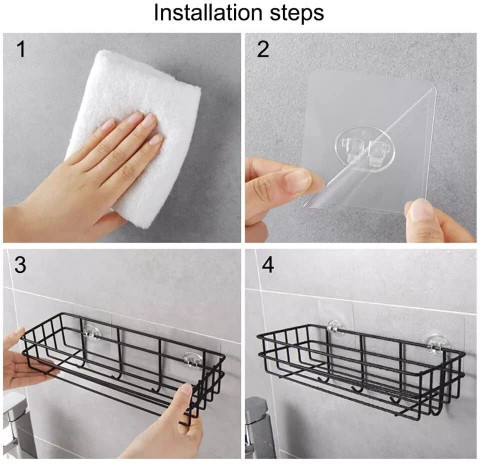 Installation steps

1

2

3

4