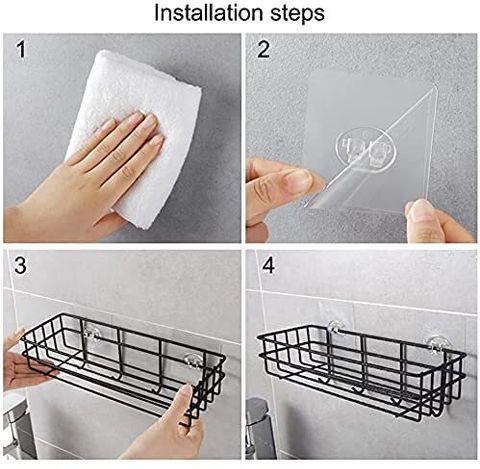 Installation steps

1

2

3

4