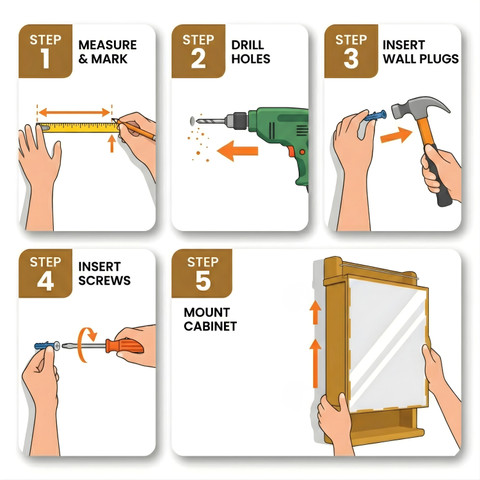 STEP 1
MEASURE & MARK

STEP 2
DRILL HOLES

STEP 3
INSERT WALL PLUGS

STEP 4
INSERT SCREWS

STEP 5
MOUNT CABINET