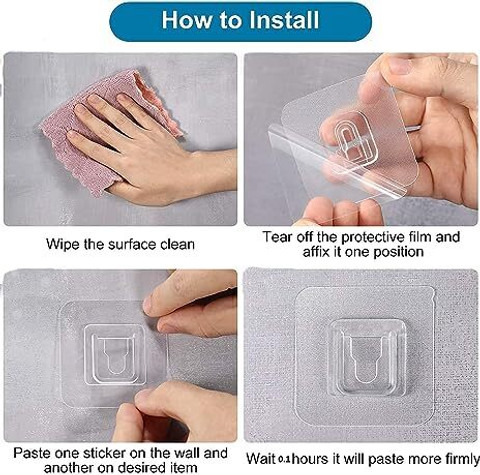 How to Install

Wipe the surface clean

Tear off the protective film and affix it one position

Paste one sticker on the wall and another on desired item

Wait 0.1 hours it will paste more firmly