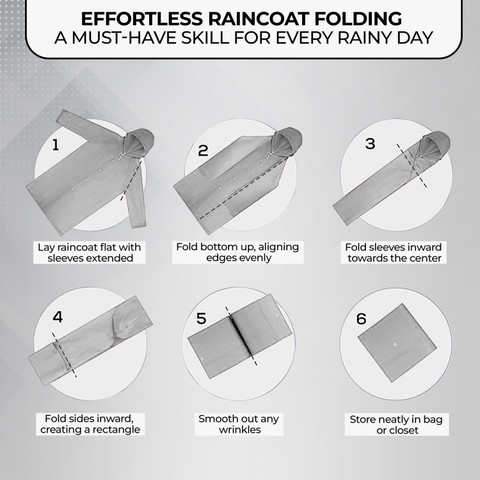 EFFORTLESS RAINCOAT FOLDING
A MUST-HAVE SKILL FOR EVERY RAINY DAY

1
Lay raincoat flat with sleeves extended

2
Fold bottom up, aligning edges evenly

3
Fold sleeves inward towards the center

4
Fold sides inward, creating a rectangle

5
Smooth out any wrinkles

6
Store neatly in bag or closet