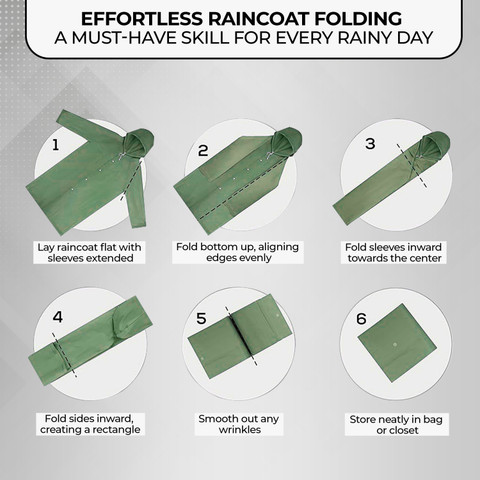 EFFORTLESS RAINCOAT FOLDING
A MUST-HAVE SKILL FOR EVERY RAINY DAY

1
Lay raincoat flat with sleeves extended

2
Fold bottom up, aligning edges evenly

3
Fold sleeves inward towards the center

4
Fold sides inward, creating a rectangle

5
Smooth out any wrinkles

6
Store neatly in bag or closet