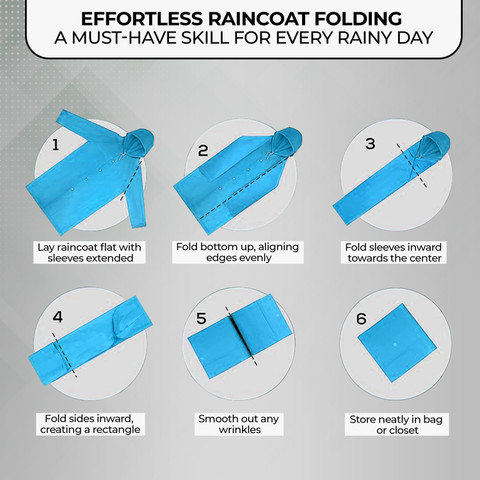 EFFORTLESS RAINCOAT FOLDING
A MUST-HAVE SKILL FOR EVERY RAINY DAY

1

Lay raincoat flat with sleeves extended

2

Fold bottom up, aligning edges evenly

3

Fold sleeves inward towards the center

4

Fold sides inward, creating a rectangle

5

Smooth out any wrinkles

6

Store neatly in bag or closet