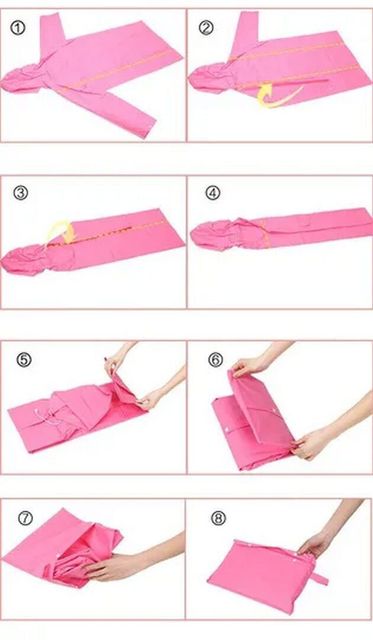 ①

②

③

④

⑤

⑥

⑦

⑧