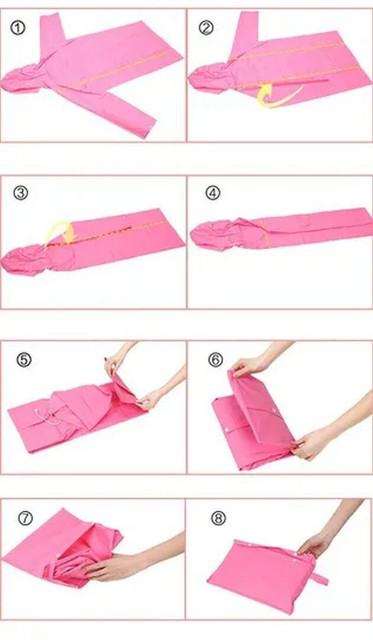 ①
②
③
④
⑤
⑥
⑦
⑧