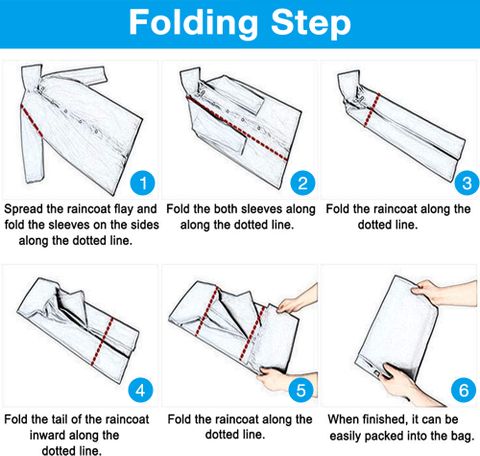 Folding Step

1

Spread the raincoat flay and fold the sleeves on the sides along the dotted line.

2

Fold the both sleeves along along the dotted line.

3

Fold the raincoat along the dotted line.

4

Fold the tail of the raincoat inward along the dotted line.

5

Fold the raincoat along the dotted line.

6

When finished, it can be easily packed into the bag.