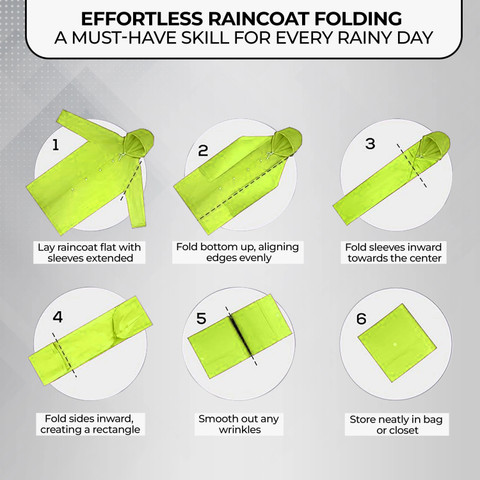 EFFORTLESS RAINCOAT FOLDING
A MUST-HAVE SKILL FOR EVERY RAINY DAY

1
Lay raincoat flat with sleeves extended

2
Fold bottom up, aligning edges evenly

3
Fold sleeves inward towards the center

4
Fold sides inward, creating a rectangle

5
Smooth out any wrinkles

6
Store neatly in bag or closet