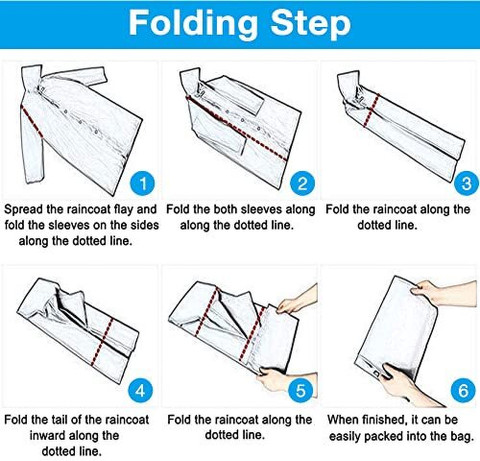 Folding Step

1
Spread the raincoat flay and fold the sleeves on the sides along the dotted line.

2
Fold the both sleeves along along the dotted line.

3
Fold the raincoat along the dotted line.

4
Fold the tail of the raincoat inward along the dotted line.

5
Fold the raincoat along the dotted line.

6
When finished, it can be easily packed into the bag.