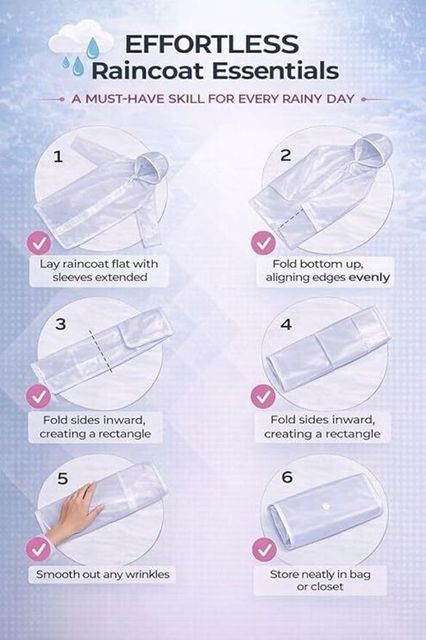 EFFORTLESS
Raincoat Essentials

A MUST-HAVE SKILL FOR EVERY RAINY DAY

1

Lay raincoat flat with sleeves extended

2

Fold bottom up, aligning edges evenly

3

Fold sides inward, creating a rectangle

4

Fold sides inward, creating a rectangle

5

Smooth out any wrinkles

6

Store neatly in bag or closet