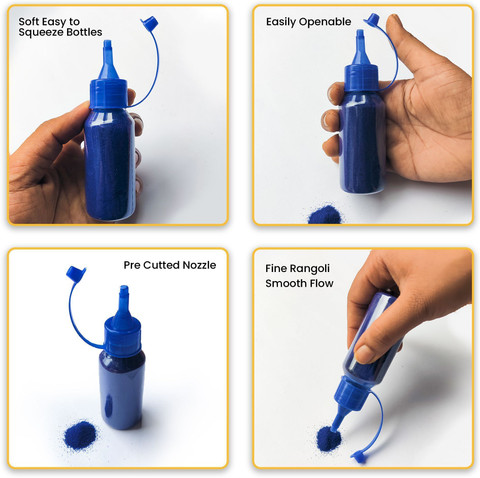 Soft Easy to Squeeze Bottles

Easily Openable

Pre Cutted Nozzle

Fine Rangoli Smooth Flow