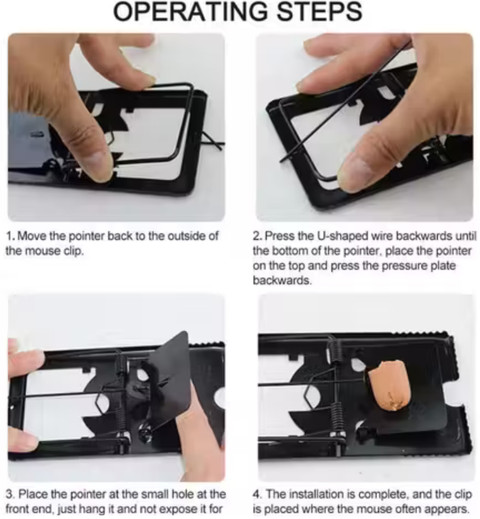 OPERATING STEPS

1. Move the pointer back to the outside of the mouse clip.

2. Press the U-shaped wire backwards until the bottom of the pointer, place the pointer on the top and press the pressure plate backwards.

3. Place the pointer at the small hole at the front end, just hang it and not expose it for

4. The installation is complete, and the clip is placed where the mouse often appears.