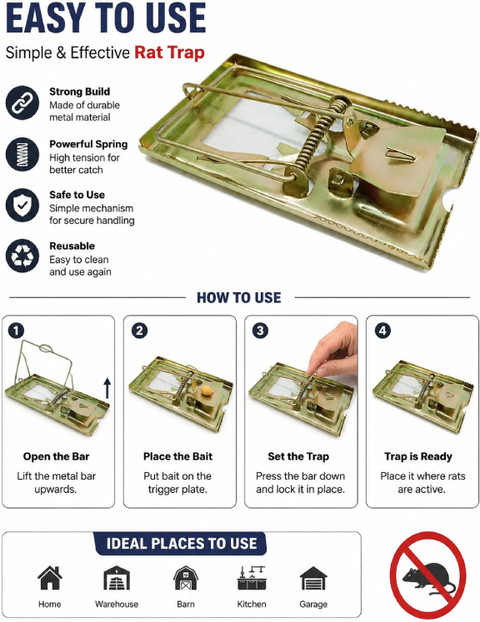 EASY TO USE

Simple & Effective Rat Trap

Strong Build
Made of durable metal material

Powerful Spring
High tension for better catch

Safe to Use
Simple mechanism for secure handling

Reusable
Easy to clean and use again

HOW TO USE

1
Open the Bar
Lift the metal bar upwards.

2
Place the Bait
Put bait on the trigger plate.

3
Set the Trap
Press the bar down and lock it in place.

4
Trap is Ready
Place it where rats are active.

IDEAL PLACES TO USE

Home
Warehouse
Barn
Kitchen
Garage