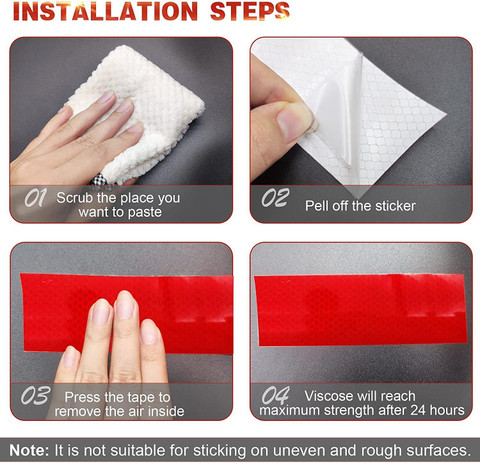 INSTALLATION STEPS

01 Scrub the place you want to paste

02 Pell off the sticker

03 Press the tape to remove the air inside

04 Viscose will reach maximum strength after 24 hours

Note: It is not suitable for sticking on uneven and rough surfaces.