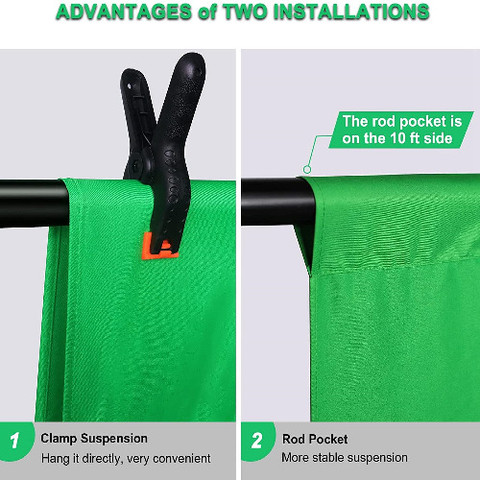 ADVANTAGES of TWO INSTALLATIONS

The rod pocket is on the 10 ft side

1 Clamp Suspension
Hang it directly, very convenient

2 Rod Pocket
More stable suspension