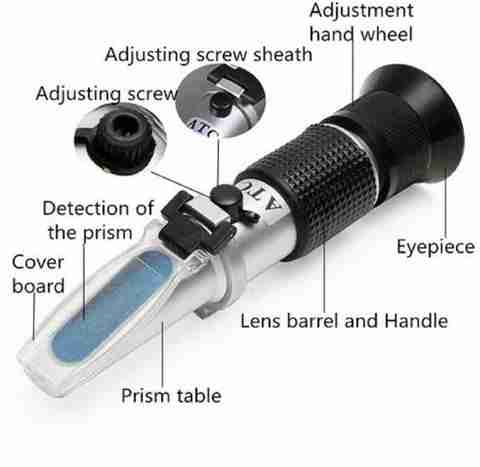 Adjustment hand wheel

Adjusting screw sheath

Adjusting screw

ATC

ATC

Detection of the prism

Cover board

Eyepiece

Lens barrel and Handle

Prism table