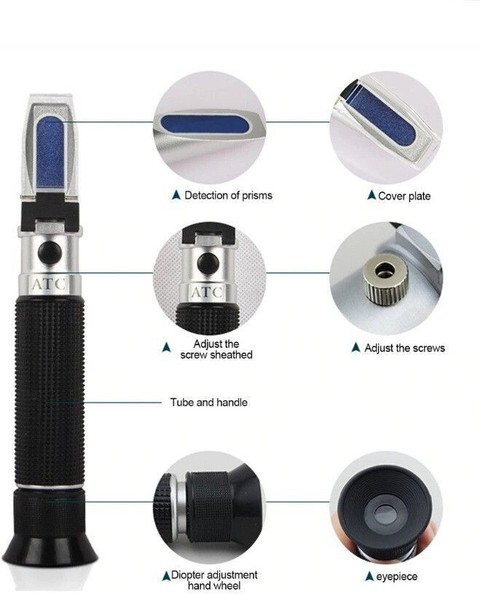 ATC

▲ Detection of prisms

▲ Cover plate

ATC

▲ Adjust the screw sheathed

▲ Adjust the screws

Tube and handle

▲ Diopter adjustment hand wheel

▲ eyepiece