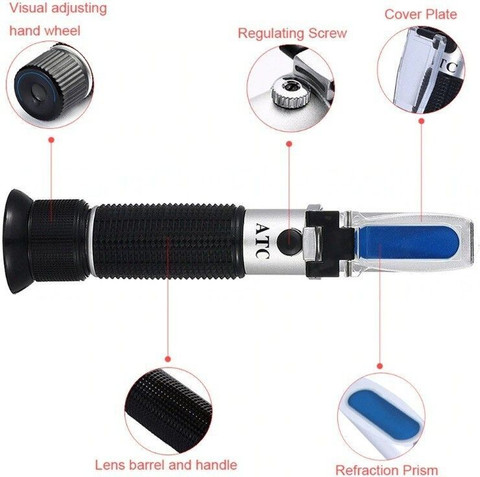 Visual adjusting hand wheel

Regulating Screw

Cover Plate

ATC

ATC

Lens barrel and handle

Refraction Prism