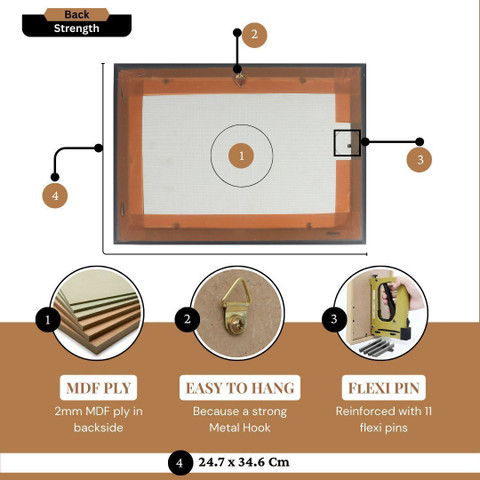 Back
Strength

2

1

3

4

1

2

3

MDF PLY
2mm MDF ply in backside

EASY TO HANG
Because a strong Metal Hook

FLEXI PIN
Reinforced with 11 flexi pins

4 24.7 x 34.6 Cm