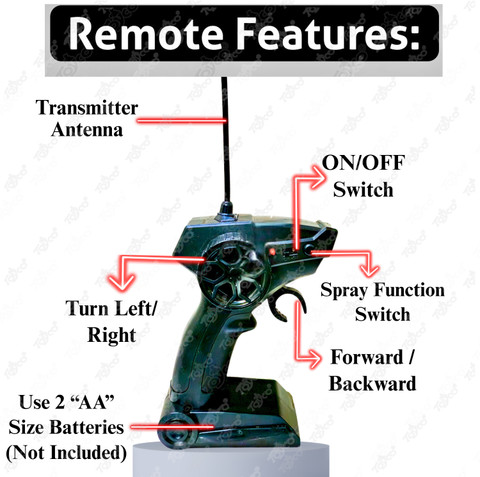 Remote Features:

Transmitter Antenna

ON/OFF Switch

Turn Left/ Right

Spray Function Switch

Forward / Backward

Use 2 “AA” Size Batteries (Not Included)