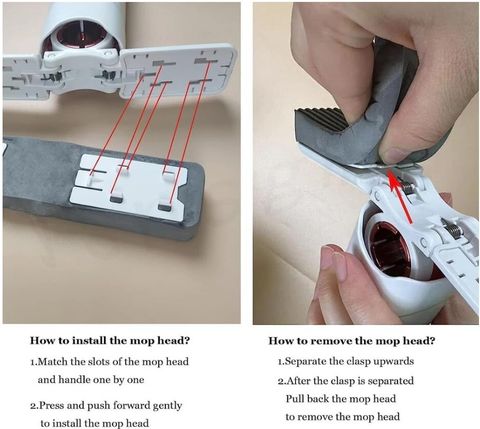 How to install the mop head?

1.Match the slots of the mop head and handle one by one

2.Press and push forward gently to install the mop head

How to remove the mop head?

1.Separate the clasp upwards

2.After the clasp is separated Pull back the mop head to remove the mop head