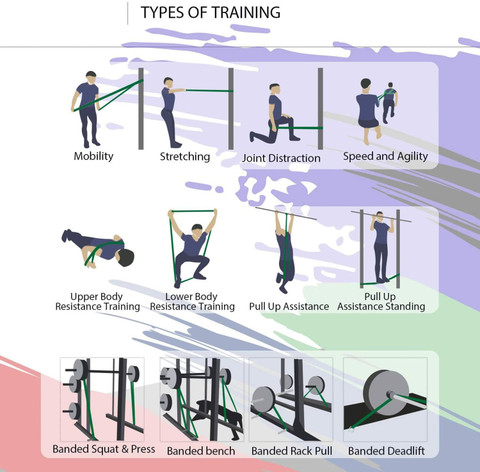 TYPES OF TRAINING

Mobility

Stretching

Joint Distraction

Speed and Agility

Upper Body Resistance Training

Lower Body Resistance Training

Pull Up Assistance

Pull Up Assistance Standing

Banded Squat & Press

Banded bench

Banded Rack Pull

Banded Deadlift