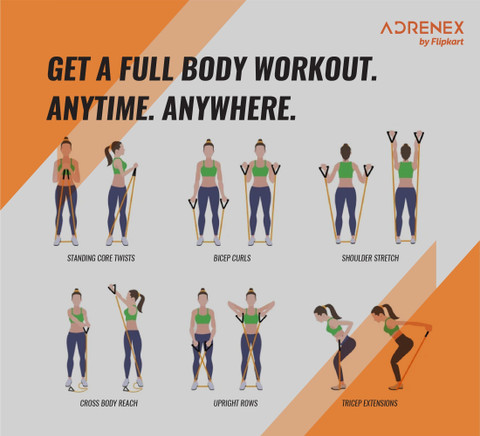 ADRENEX
by Flipkart

GET A FULL BODY WORKOUT.
ANYTIME. ANYWHERE.

STANDING CORE TWISTS

BICEP CURLS

SHOULDER STRETCH

CROSS BODY REACH

UPRIGHT ROWS

TRICEP EXTENSIONS