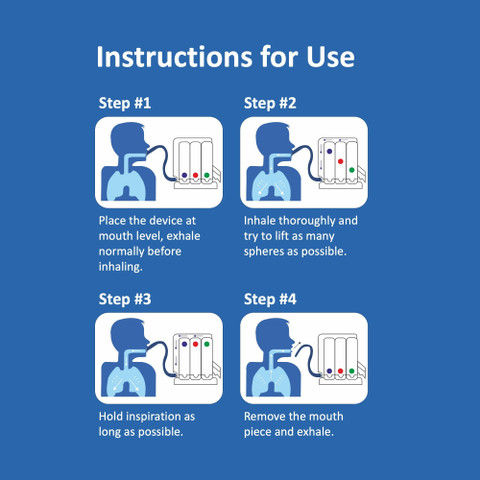 Instructions for Use

Step #1

Place the device at mouth level, exhale normally before inhaling.

Step #2

Inhale thoroughly and try to lift as many spheres as possible.

Step #3

Hold inspiration as long as possible.

Step #4

Remove the mouth piece and exhale.