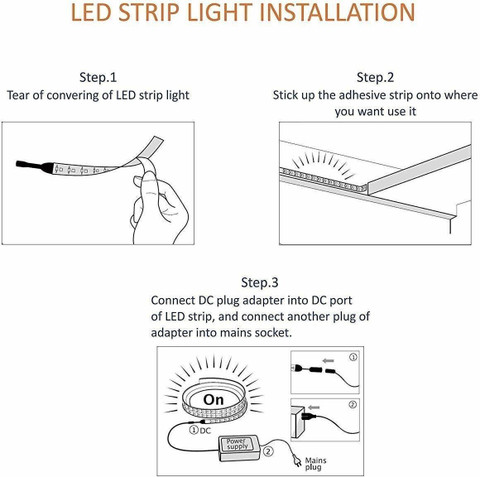 LED STRIP LIGHT INSTALLATION

Step.1
Tear of convering of LED strip light

Step.2
Stick up the adhesive strip onto where you want use it

Step.3
Connect DC plug adapter into DC port of LED strip, and connect another plug of adapter into mains socket.

On

① DC

Power supply

②

Mains plug

①

②