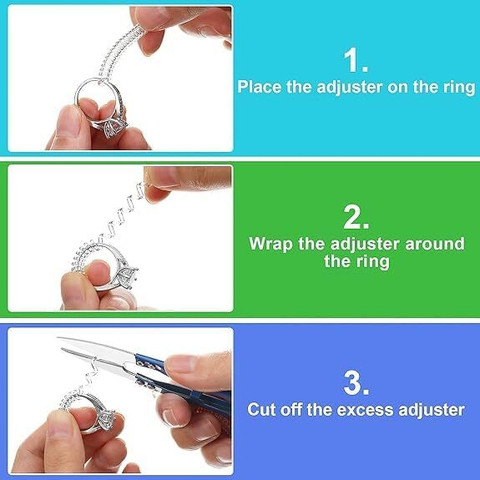 1.
Place the adjuster on the ring

2.
Wrap the adjuster around the ring

3.
Cut off the excess adjuster