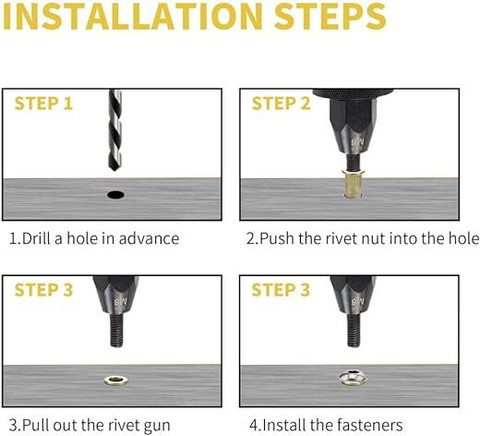 INSTALLATION STEPS

STEP 1

1.Drill a hole in advance

STEP 2

M8

2.Push the rivet nut into the hole

STEP 3

M8

3.Pull out the rivet gun

STEP 3

M8

4.Install the fasteners