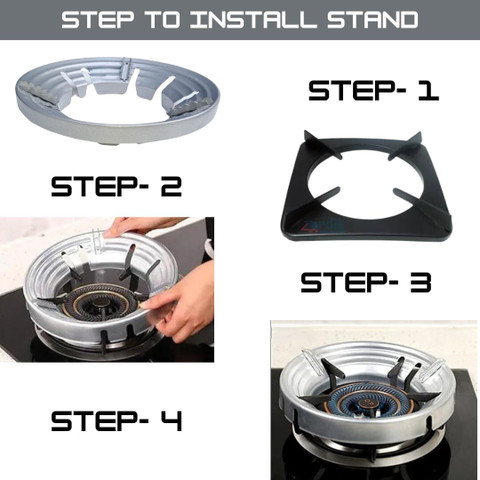 STEP TO INSTALL STAND

STEP- 1

STEP- 2

STEP- 3

STEP- 4