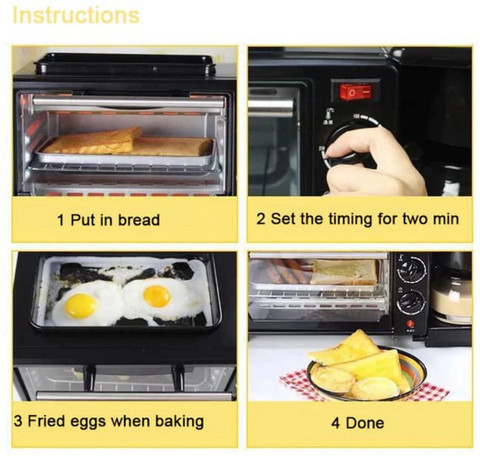 Instructions

1 Put in bread

2 Set the timing for two min

3 Fried eggs when baking

4 Done