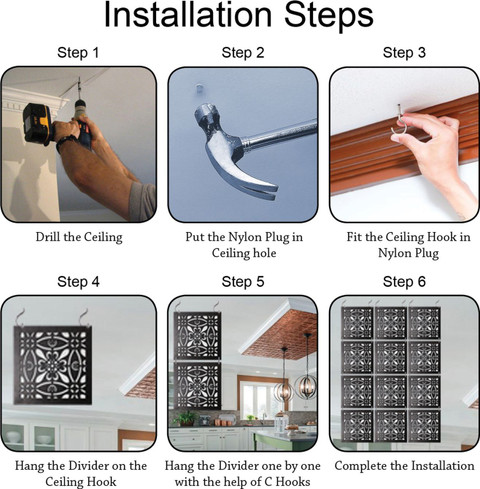 Installation Steps

Step 1

Drill the Ceiling

Step 2

Put the Nylon Plug in Ceiling hole

Step 3

Fit the Ceiling Hook in Nylon Plug

Step 4

Hang the Divider on the Ceiling Hook

Step 5

Hang the Divider one by one with the help of C Hooks

Step 6

Complete the Installation