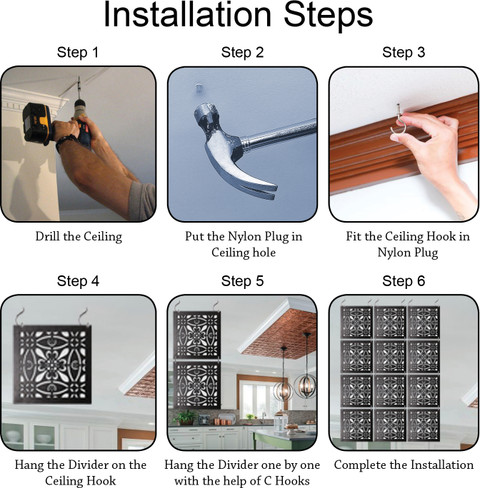 Installation Steps

Step 1

Drill the Ceiling

Step 2

Put the Nylon Plug in Ceiling hole

Step 3

Fit the Ceiling Hook in Nylon Plug

Step 4

Hang the Divider on the Ceiling Hook

Step 5

Hang the Divider one by one with the help of C Hooks

Step 6

Complete the Installation