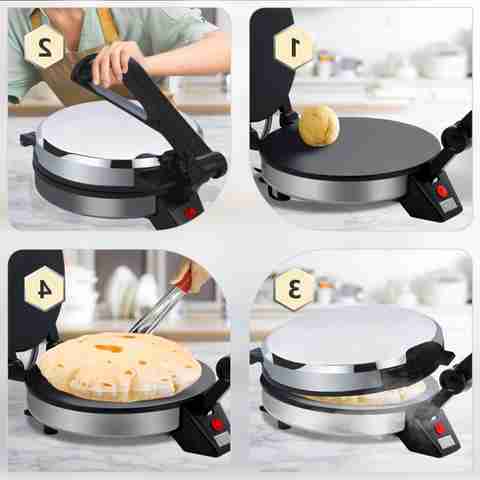 2

1

4

3