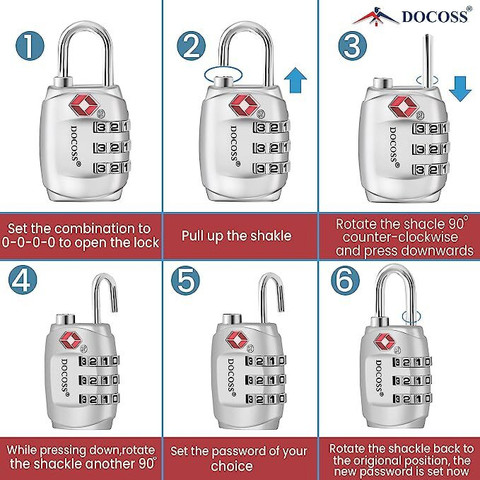 DOCOSS®

1
DOCOSS®
3 2 1
3 2 1
3 2 1

Set the combination to 0-0-0-0 to open the lock

2
DOCOSS®
3 2 1
3 2 1
3 2 1

Pull up the shakle

3
DOCOSS®
3 2 1
3 2 1
3 2 1

Rotate the shacle 90° counter-clockwise and press downwards

4
DOCOSS®
3 2 1 0
3 2 1 0
3 2 1 0

While pressing down,rotate the shackle another 90°

5
DOCOSS®
3 2 1 0
3 2 1 0
3 2 1 0

Set the password of your choice

6
DOCOSS®
3 2 1 0
3 2 1 0
3 2 1 0

Rotate the shackle back to the origional position, the new password is set now