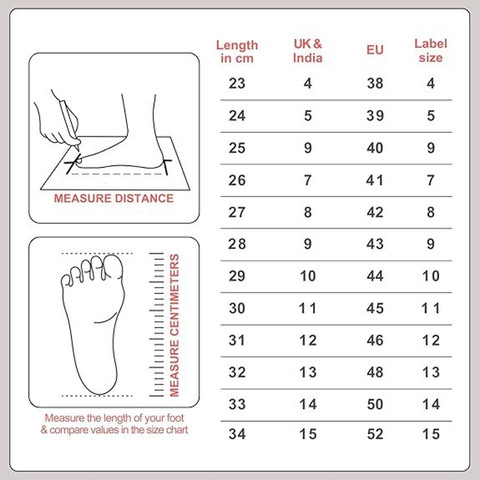 MEASURE DISTANCE

MEASURE CENTIMETERS

Measure the length of your foot & compare values in the size chart

| Length in cm | UK & India | EU | Label size |
|---|---|---|---|
| 23 | 4 | 38 | 4 |
| 24 | 5 | 39 | 5 |
| 25 | 9 | 40 | 9 |
| 26 | 7 | 41 | 7 |
| 27 | 8 | 42 | 8 |
| 28 | 9 | 43 | 9 |
| 29 | 10 | 44 | 10 |
| 30 | 11 | 45 | 11 |
| 31 | 12 | 46 | 12 |
| 32 | 13 | 48 | 13 |
| 33 | 14 | 50 | 14 |
| 34 | 15 | 52 | 15 |